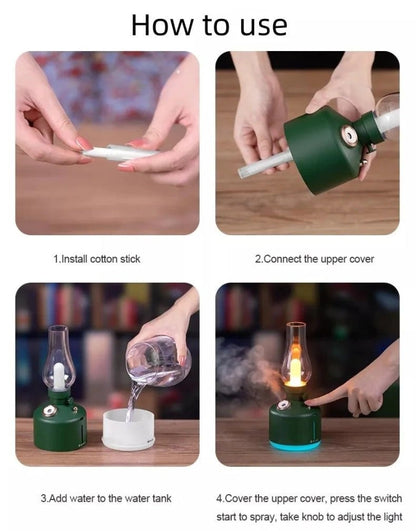 How to use

1.Install cotton stick

2.Connect the upper cover

3.Add water to the water tank

4.Cover the upper cover, press the switch start to spray, take knob to adjust the light