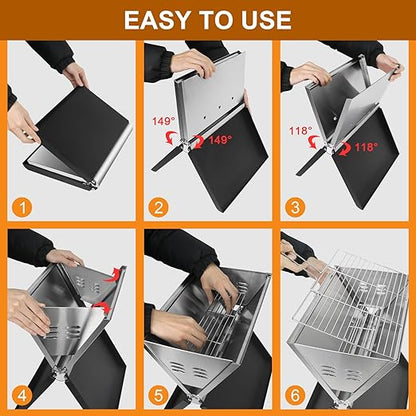 EASY TO USE

1

149°
149°
2

118°
118°
3

4

5

6