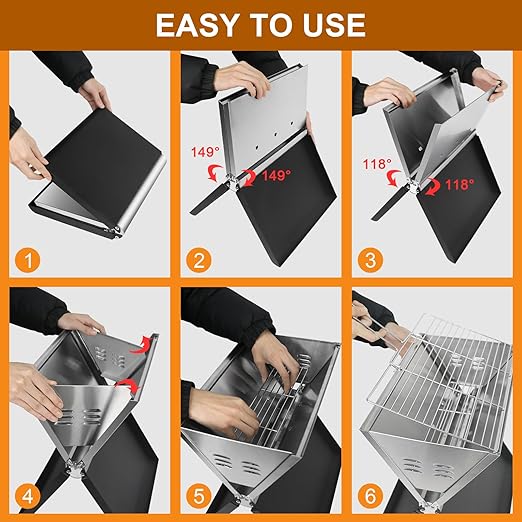 EASY TO USE

1

149°
149°
2

118°
118°
3

4

5

6