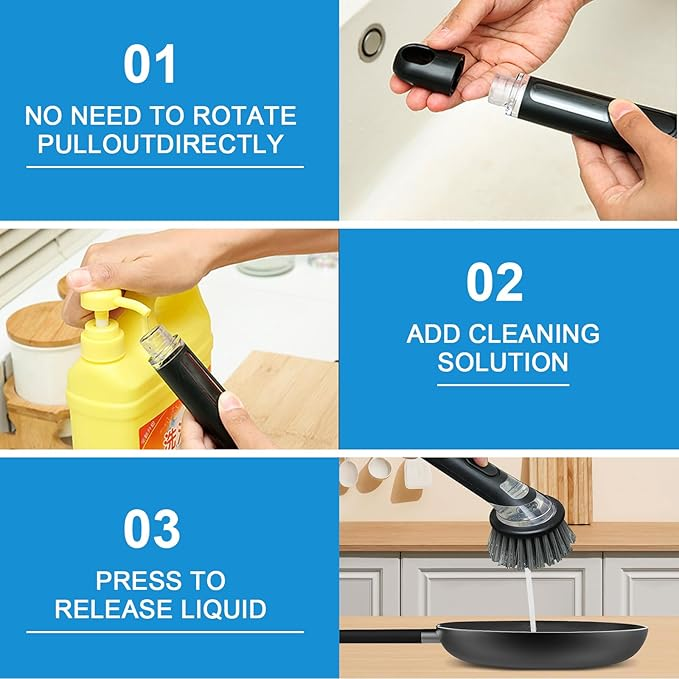 01

NO NEED TO ROTATE PULLOUTDIRECTLY

02

ADD CLEANING SOLUTION

03

PRESS TO RELEASE LIQUID