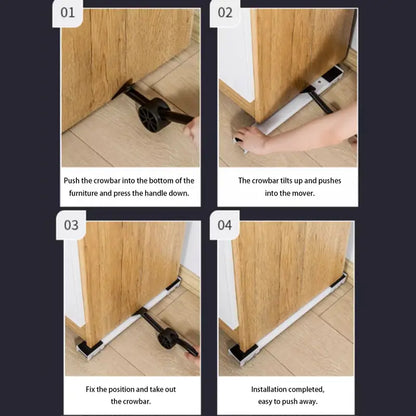 01

Push the crowbar into the bottom of the furniture and press the handle down.

02

The crowbar tilts up and pushes into the mover.

03

Fix the position and take out the crowbar.

04

Installation completed, easy to push away.