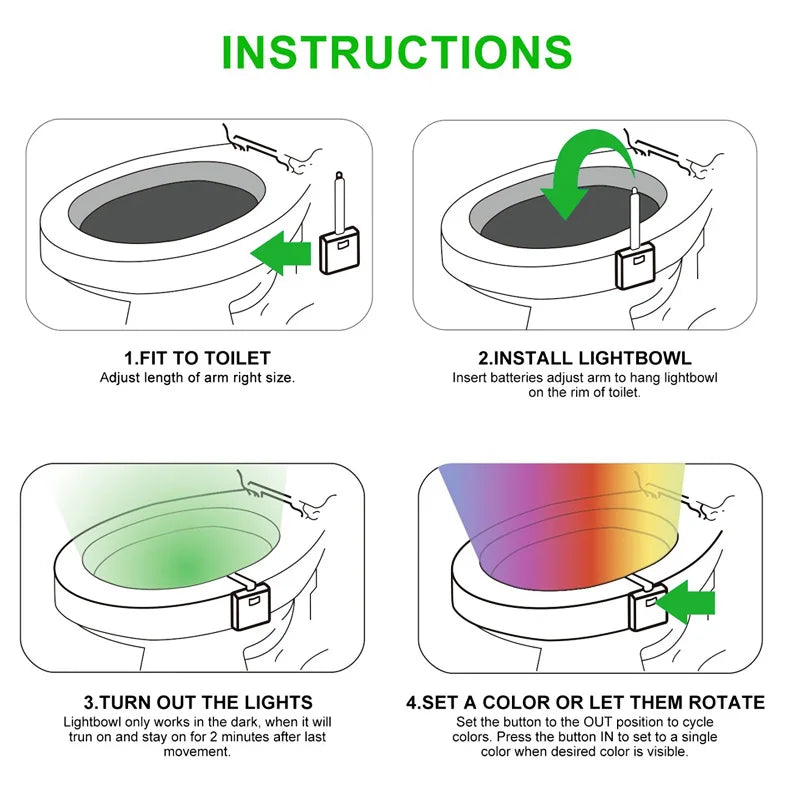 INSTRUCTIONS

1.FIT TO TOILET
Adjust length of arm right size.

2.INSTALL LIGHTBOWL
Insert batteries adjust arm to hang lightbowl on the rim of toilet.

3.TURN OUT THE LIGHTS
Lightbowl only works in the dark, when it will trun on and stay on for 2 minutes after last movement.

4.SET A COLOR OR LET THEM ROTATE
Set the button to the OUT position to cycle colors. Press the button IN to set to a single color when desired color is visible.