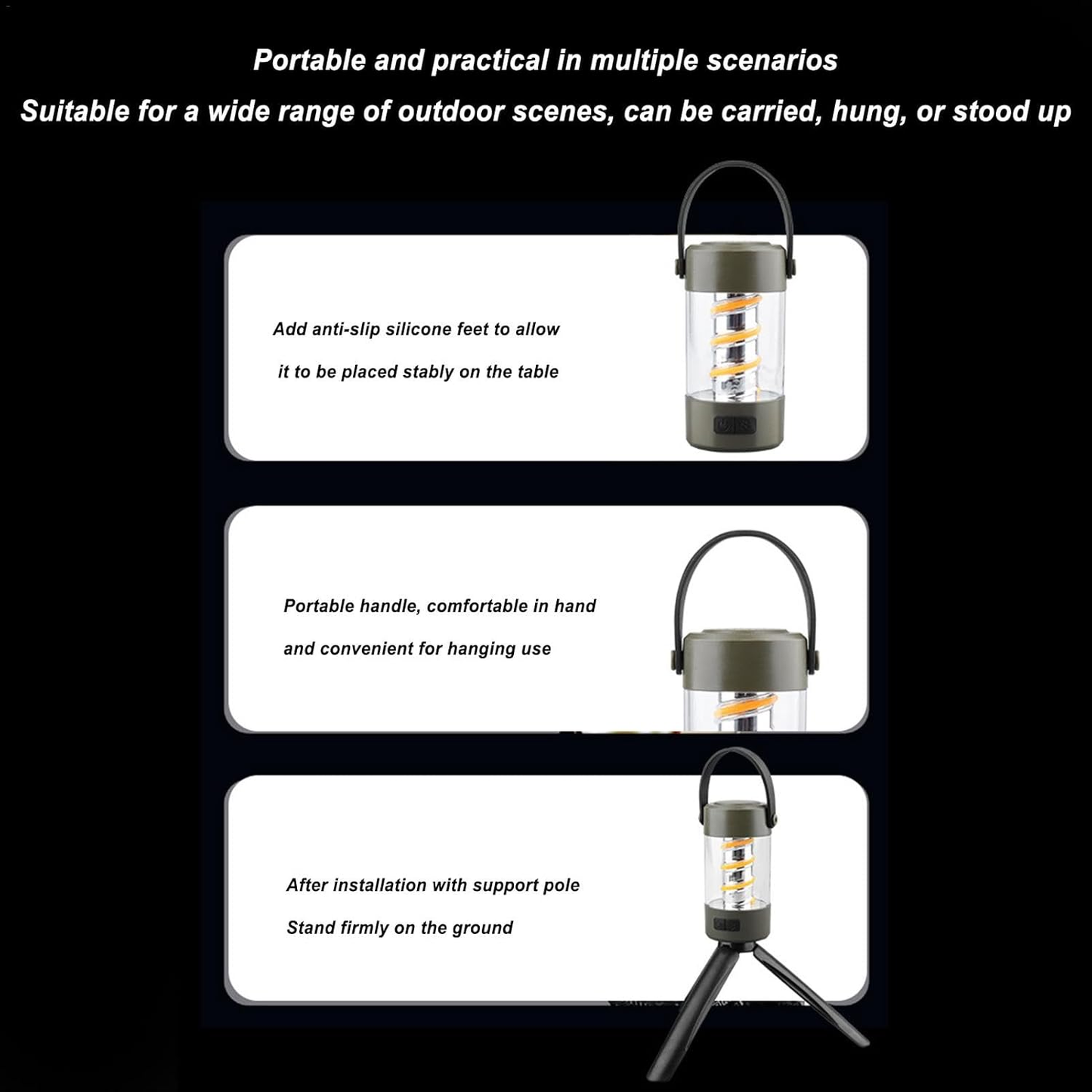 Portable and practical in multiple scenarios

Suitable for a wide range of outdoor scenes, can be carried, hung, or stood up

Add anti-slip silicone feet to allow it to be placed stably on the table

Portable handle, comfortable in hand and convenient for hanging use

After installation with support pole Stand firmly on the ground