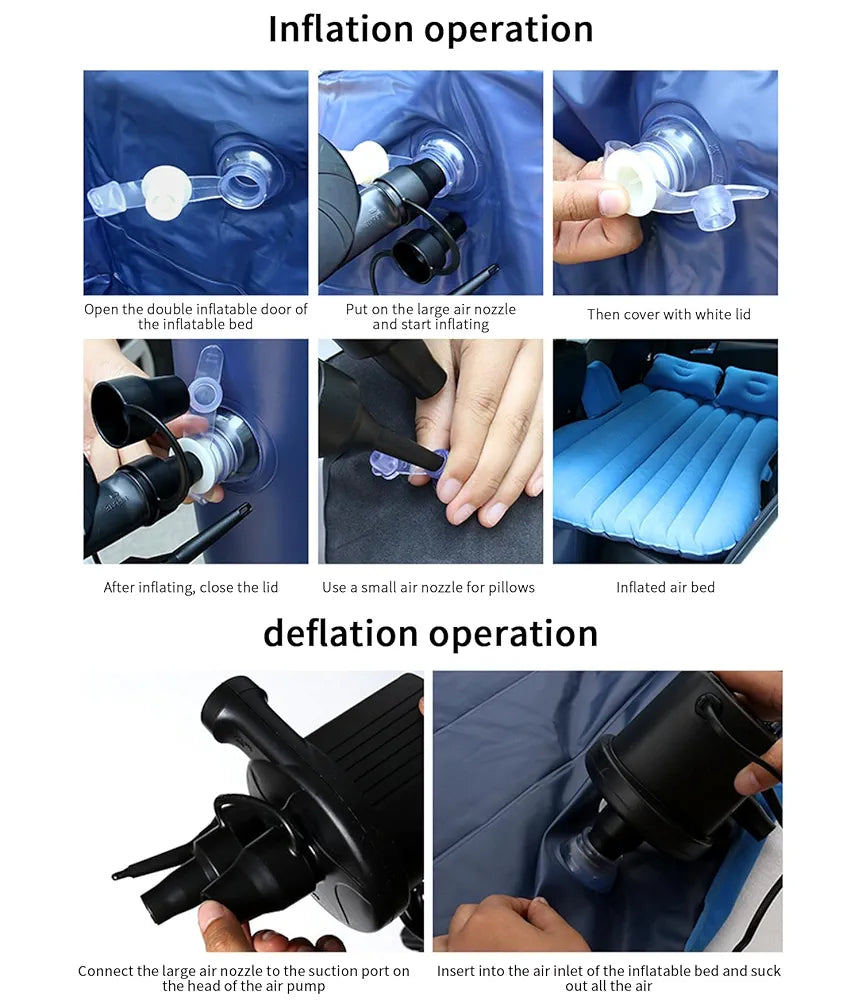 Inflation operation

Open the double inflatable door of the inflatable bed

Put on the large air nozzle and start inflating

Then cover with white lid

After inflating, close the lid

Use a small air nozzle for pillows

Inflated air bed

deflation operation

Connect the large air nozzle to the suction port on the head of the air pump

Insert into the air inlet of the inflatable bed and suck out all the air